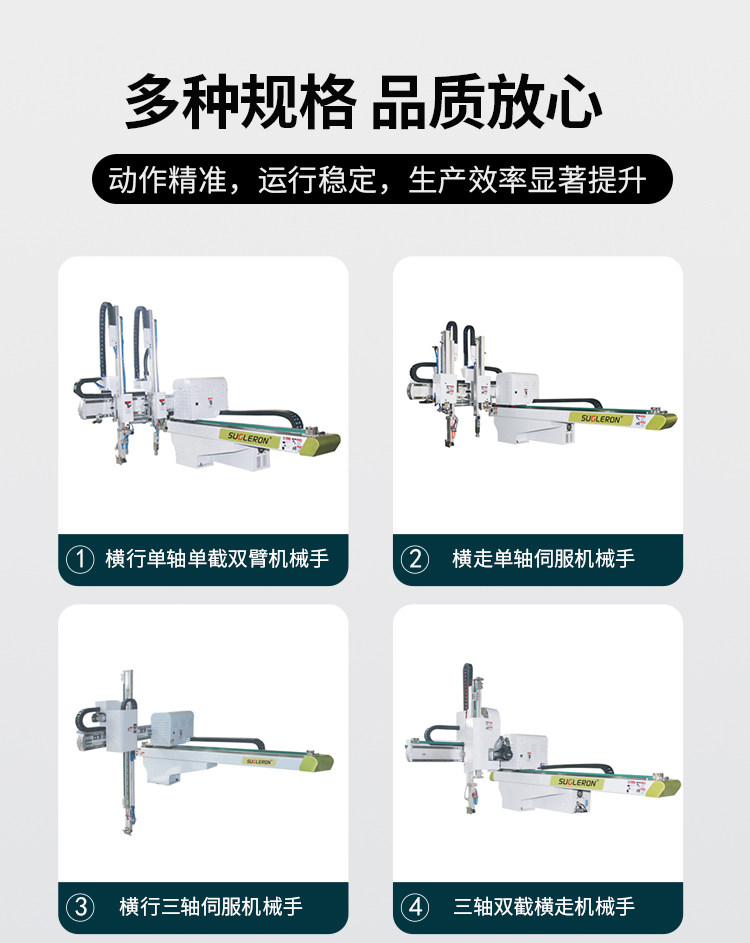 多种规格 品质放心

动作精准，运行稳定，生产效率显著提升

SUGLERON

① 横行单轴单截双臂机械手

SUGLERON

② 横走单轴伺服机械手

SUGLERON

③ 横行三轴伺服机械手

SUGLERON

④ 三轴双截横走机械手